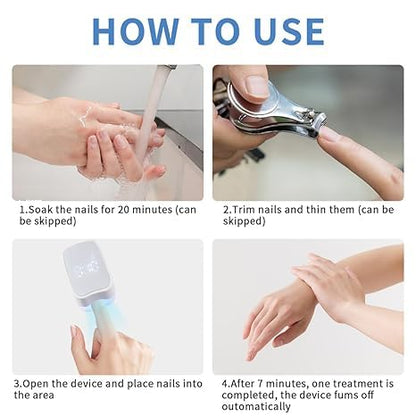 HOW TO USE

1.Soak the nails for 20 minutes (can be skipped)

2.Trim nails and thin them (can be skipped)

3.Open the device and place nails into the area

4.After 7 minutes, one treatment is completed, the device fums off automatically