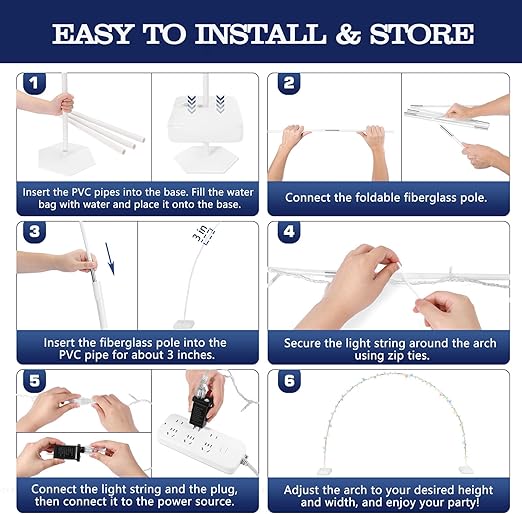 EASY TO INSTALL & STORE

1

Insert the PVC pipes into the base. Fill the water bag with water and place it onto the base.

2

Connect the foldable fiberglass pole.

3

3 in

Insert the fiberglass pole into the PVC pipe for about 3 inches.

4

Secure the light string around the arch using zip ties.

5

Connect the light string and the plug, then connect it to the power source.

6

Adjust the arch to your desired height and width, and enjoy your party!